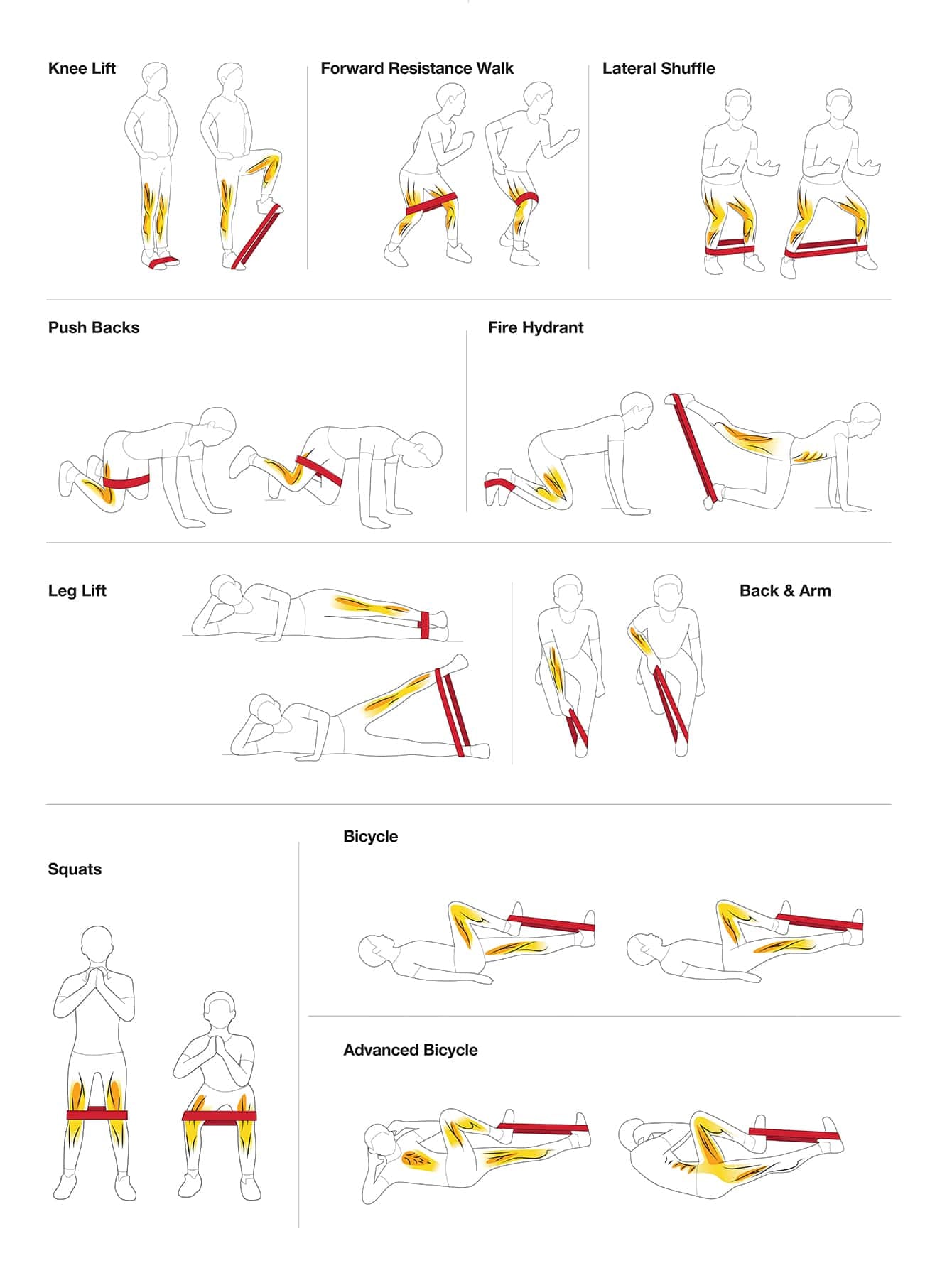 Knee Lift

Forward Resistance Walk

Lateral Shuffle

Push Backs

Fire Hydrant

Leg Lift

Back & Arm

Squats

Bicycle

Advanced Bicycle